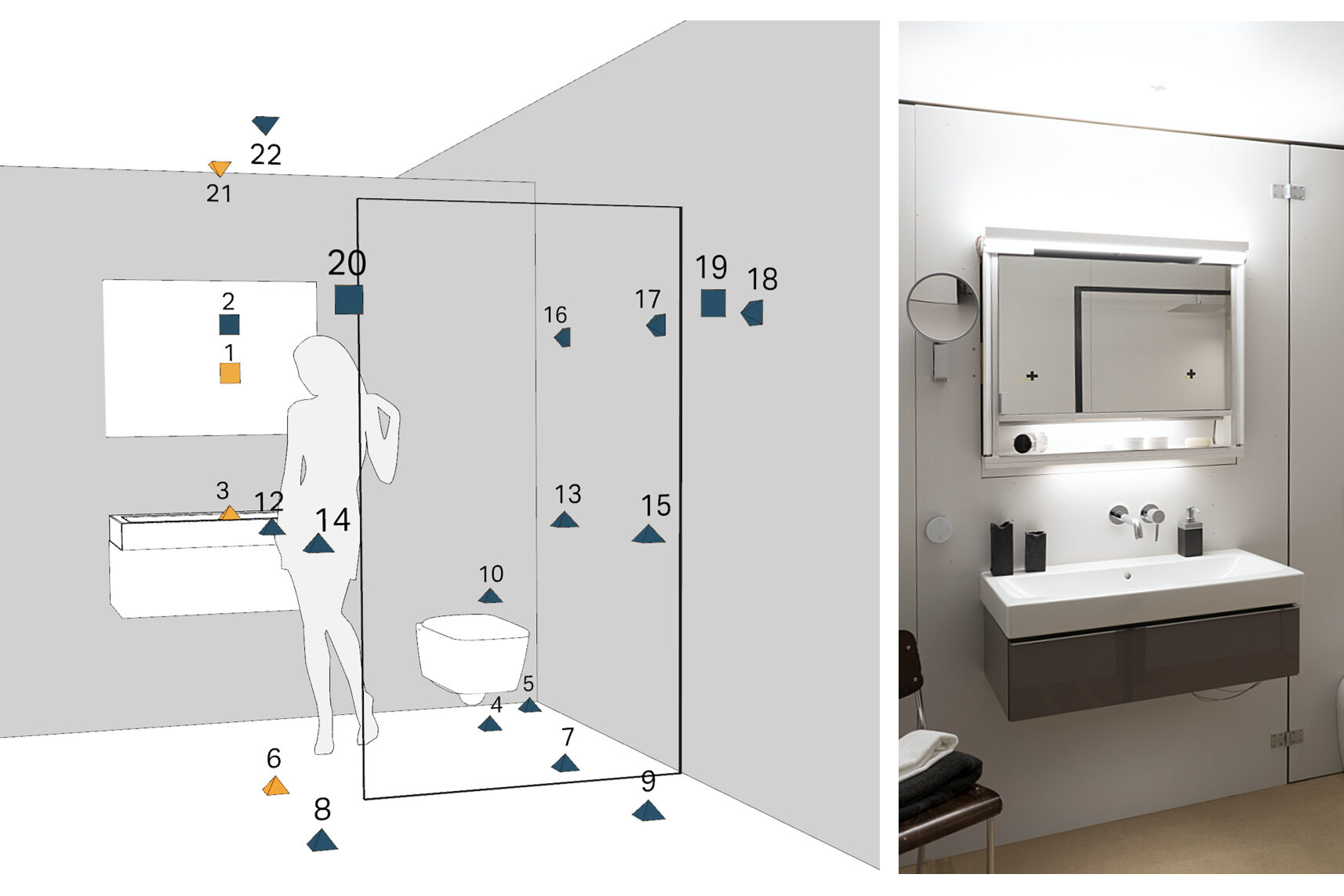 22
21
20
19
18
2
1
16
17
3
12
14
13
15
10
5
4
7
6
9
8